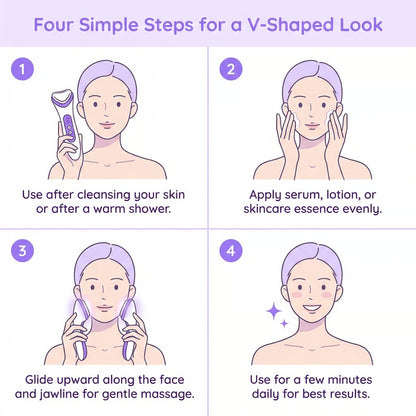 Four Simple Steps for a V-Shaped Look

1

Use after cleansing your skin or after a warm shower.

2

Apply serum, lotion, or skincare essence evenly.

3

Glide upward along the face and jawline for gentle massage.

4

Use for a few minutes daily for best results.