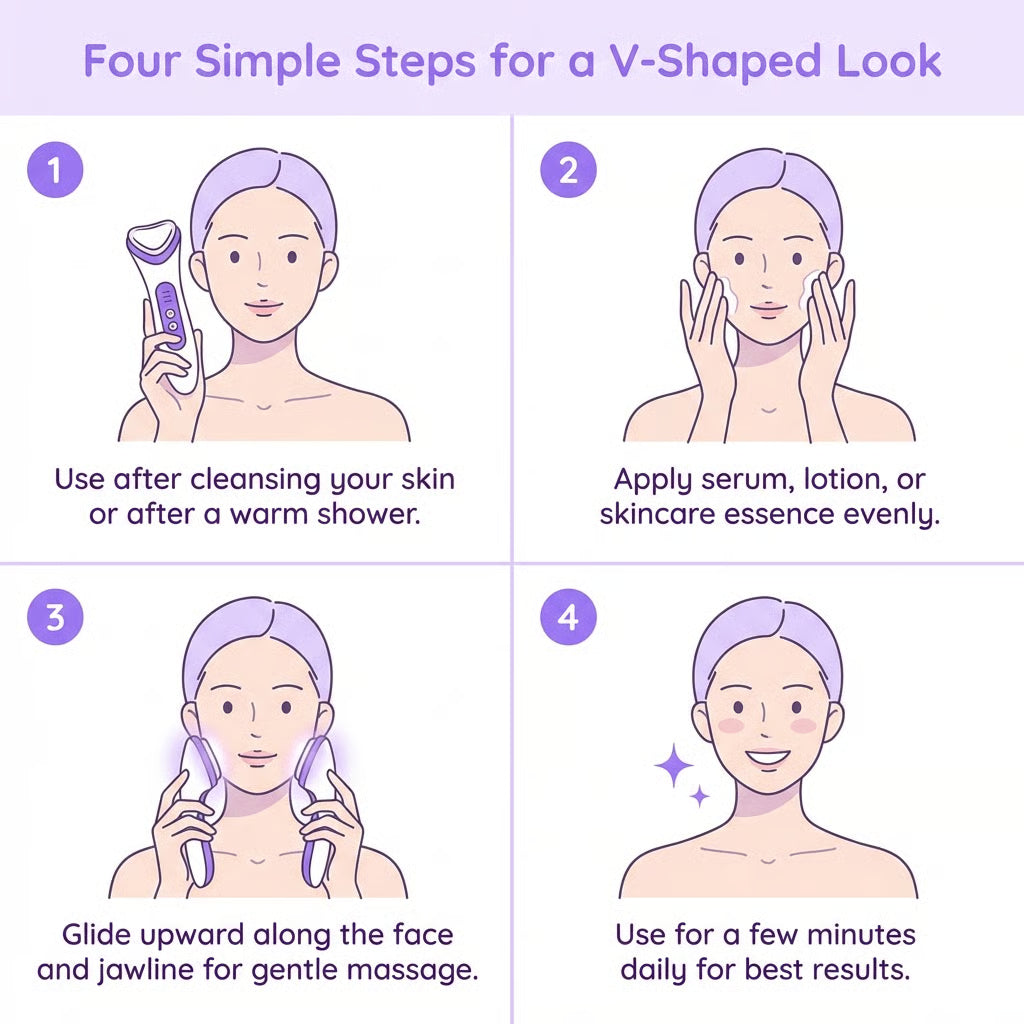 Four Simple Steps for a V-Shaped Look

1

Use after cleansing your skin or after a warm shower.

2

Apply serum, lotion, or skincare essence evenly.

3

Glide upward along the face and jawline for gentle massage.

4

Use for a few minutes daily for best results.